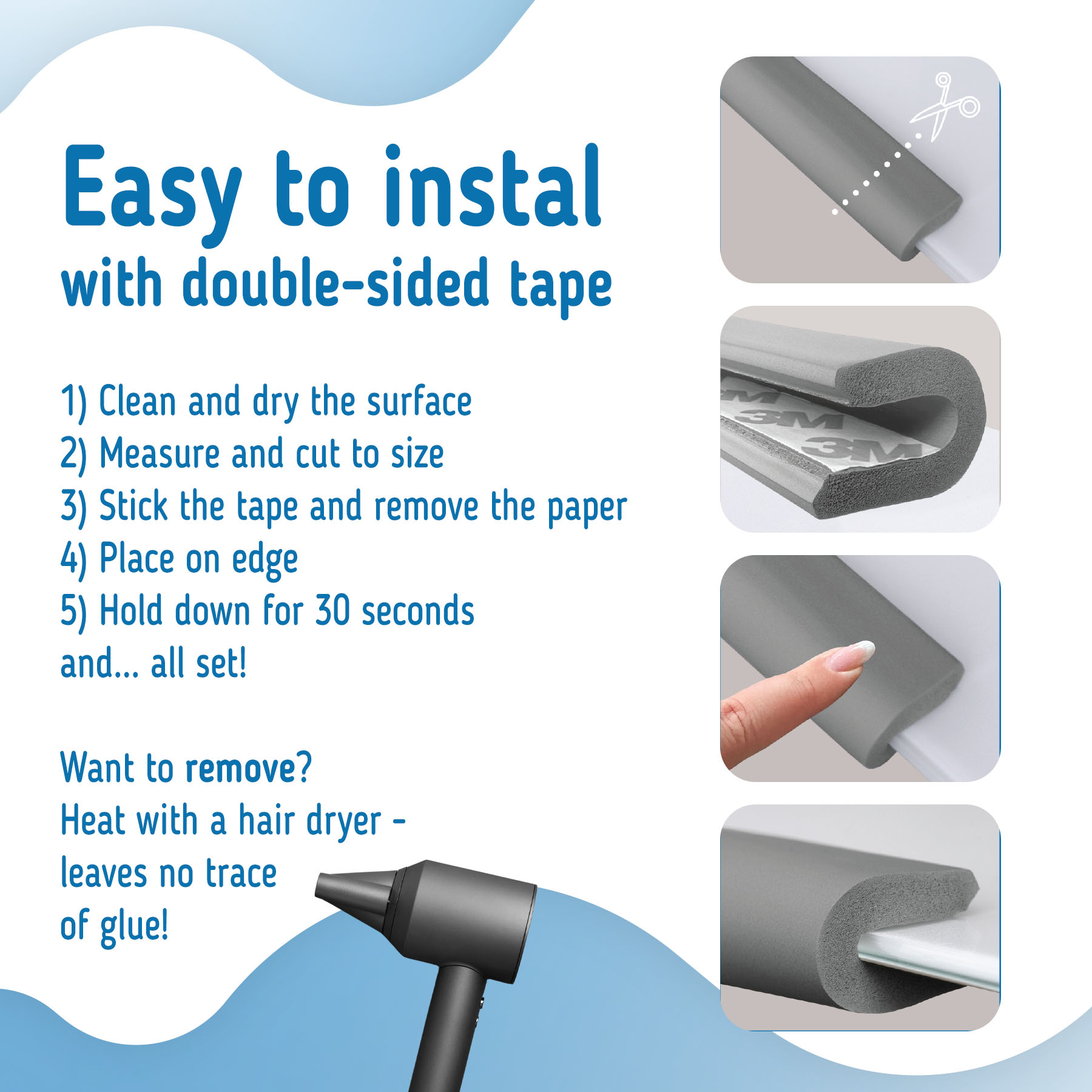 Easy to instal
with double-sided tape

1) Clean and dry the surface
2) Measure and cut to size
3) Stick the tape and remove the paper
4) Place on edge
5) Hold down for 30 seconds
and... all set!

Want to remove?
Heat with a hair dryer -
leaves no trace
of glue!

3M 3M 3M