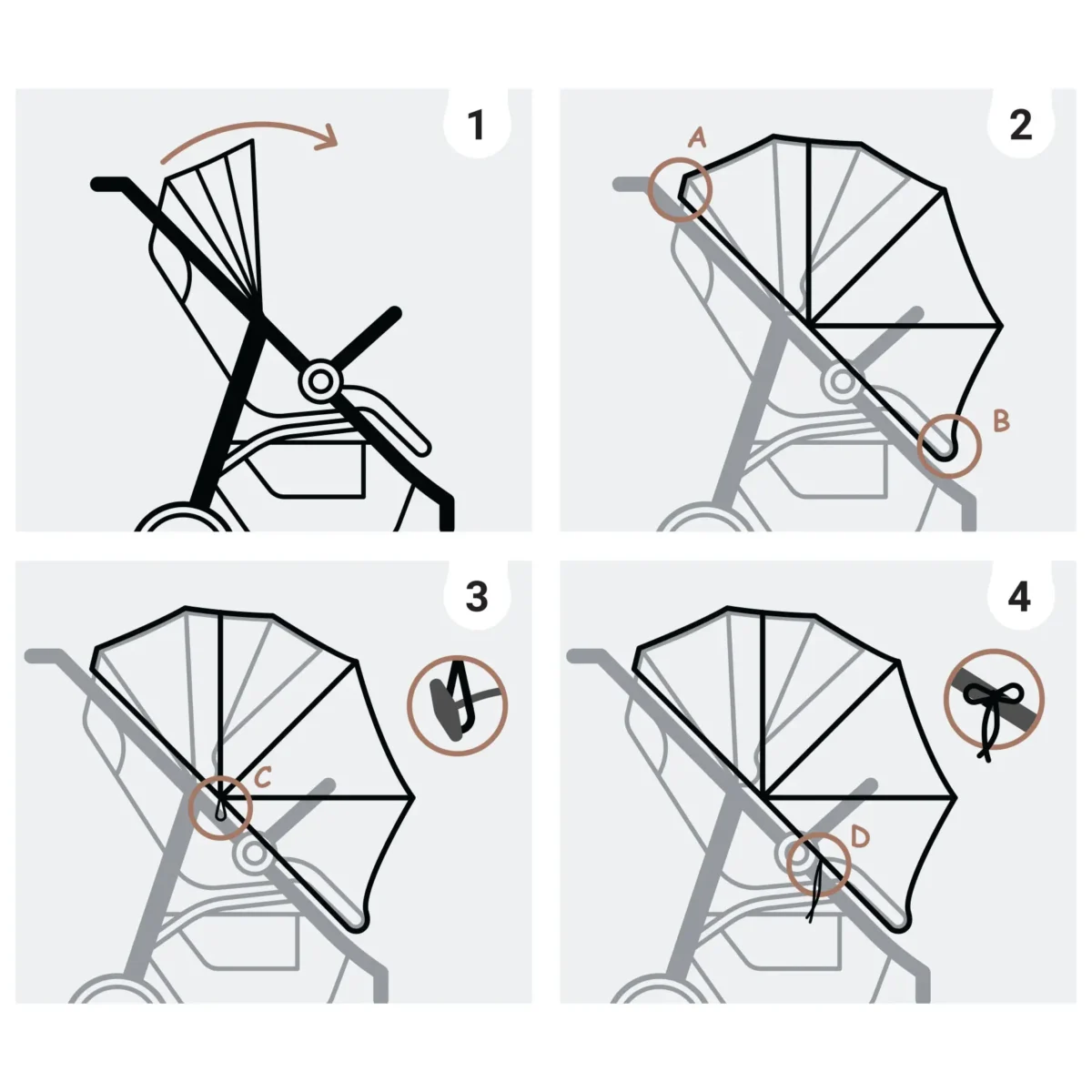 1

2
A
B

3
C

4
D