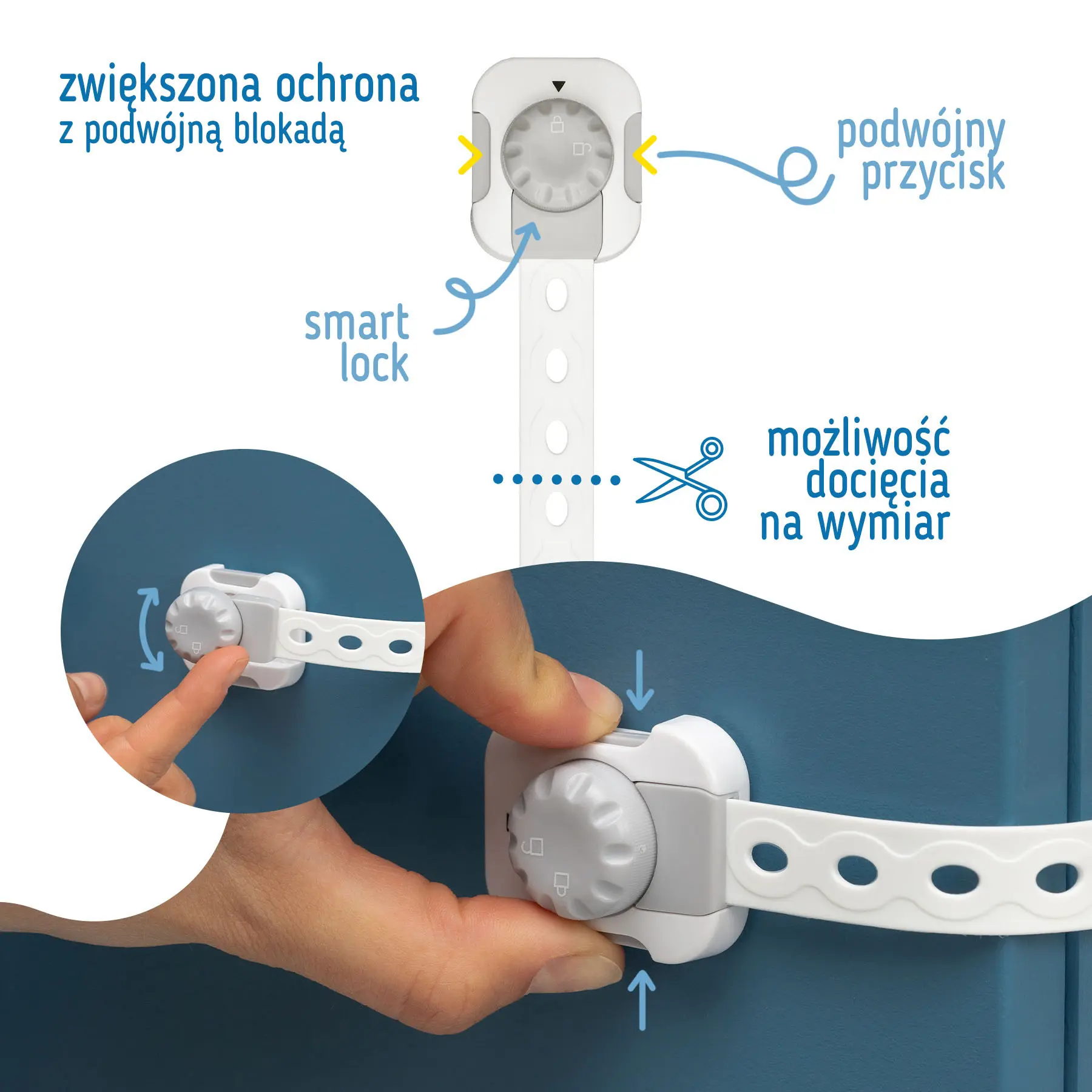 zwiększona ochrona
z podwójną blokadą

podwójny
przycisk

smart
lock

możliwość
docięcia
na wymiar