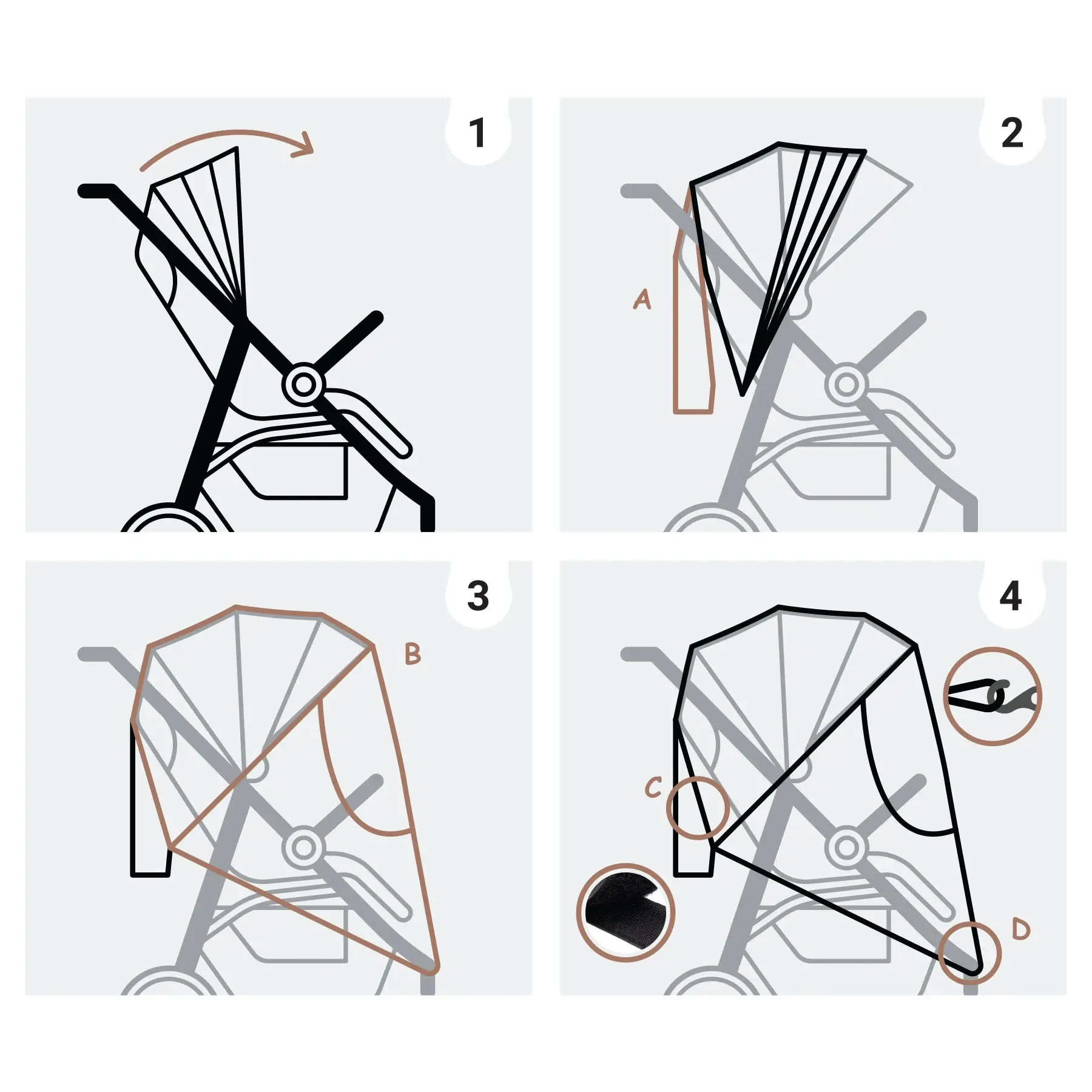 1

2

A

3

B

4

C

D