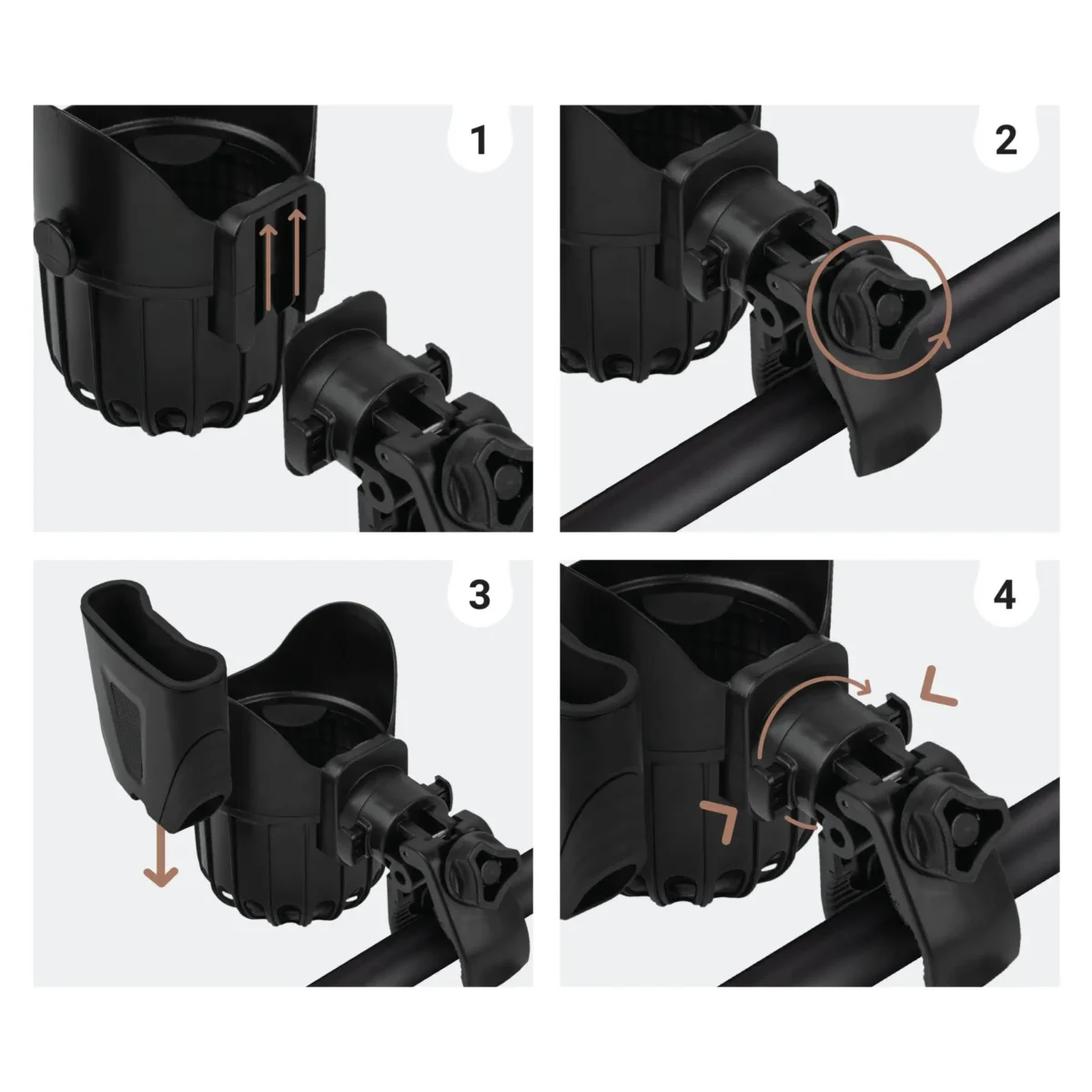 1

2

3

4