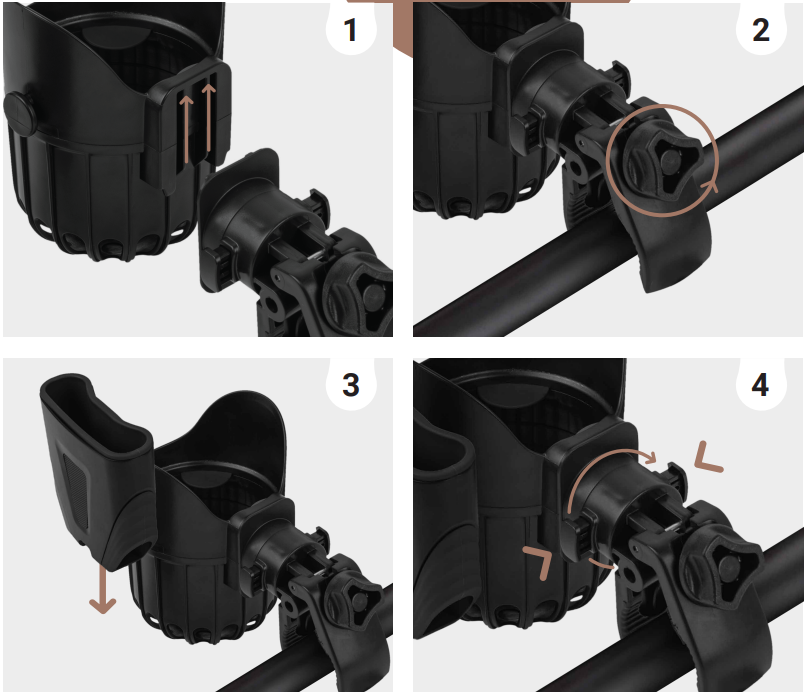 1

2

3

4